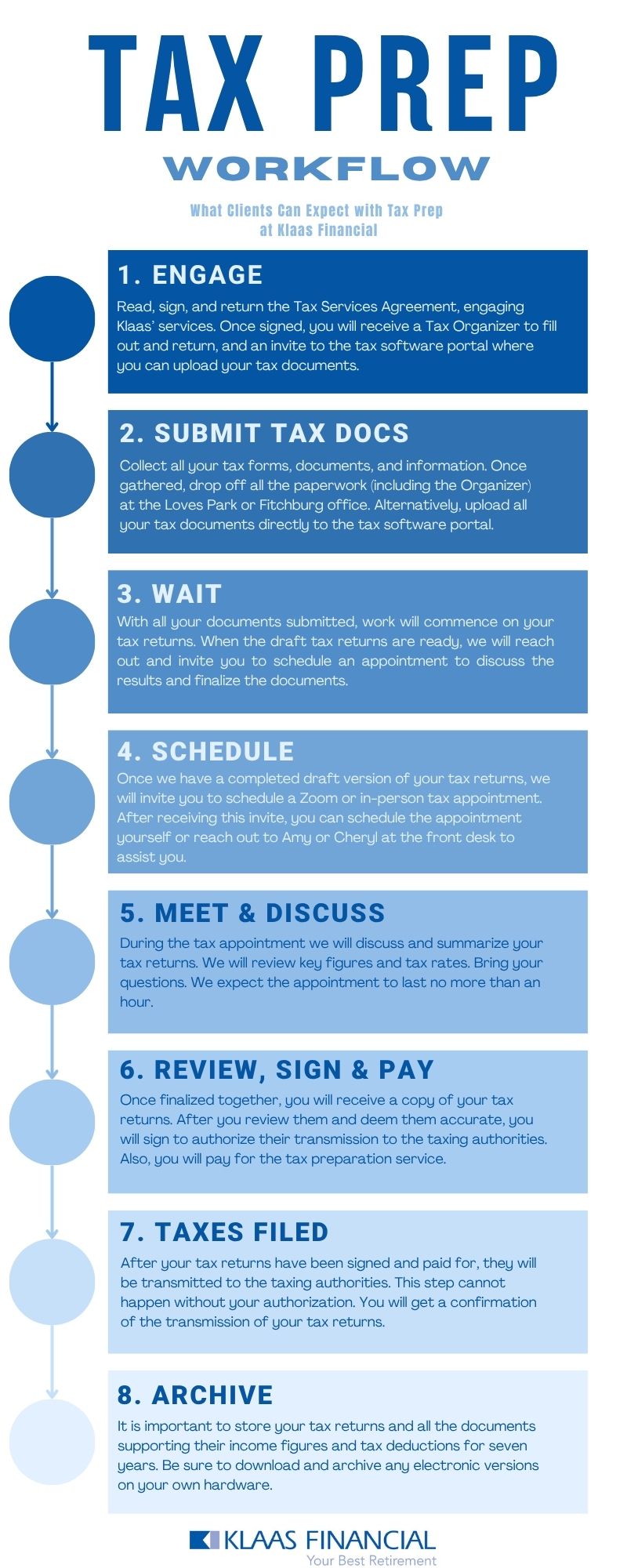 TAX PREP

WORKFLOW

What Clients Can Expect with Tax Prep at Klaas Financial

1. ENGAGE

Read, sign, and return the Tax Services Agreement, engaging Klaas' services. Once signed, you will receive a Tax Organizer to fill out and return, and an invite to the tax software portal where you can upload your tax documents.

2. SUBMIT TAX DOCS

Collect all your tax forms, documents, and information. Once gathered, drop off all the paperwork (including the Organizer) at the Loves Park or Fitchburg office. Alternatively, upload all your tax documents directly to the tax software portal.

3. WAIT

With all your documents submitted, work will commence on your tax returns. When the draft tax returns are ready, we will reach out and invite you to schedule an appointment to discuss the results and finalize the documents.

4. SCHEDULE

Once we have a completed draft version of your tax returns, we will invite you to schedule a Zoom or in-person tax appointment. After receiving this invite, you can schedule the appointment yourself or reach out to Amy or Cheryl at the front desk to assist you.

5. MEET & DISCUSS

During the tax appointment we will discuss and summarize your tax returns. We will review key figures and tax rates. Bring your questions. We expect the appointment to last no more than an hour.

6. REVIEW, SIGN & PAY

Once finalized together, you will receive a copy of your tax returns. After you review them and deem them accurate, you will sign to authorize their transmission to the taxing authorities. Also, you will pay for the tax preparation service.

7. TAXES FILED

After your tax returns have been signed and paid for, they will be transmitted to the taxing authorities. This step cannot happen without your authorization. You will get a confirmation of the transmission of your tax returns.

8. ARCHIVE

It is important to store your tax returns and all the documents supporting their income figures and tax deductions for seven years. Be sure to download and archive any electronic versions on your own hardware.

KLAAS FINANCIAL
Your Best Retirement